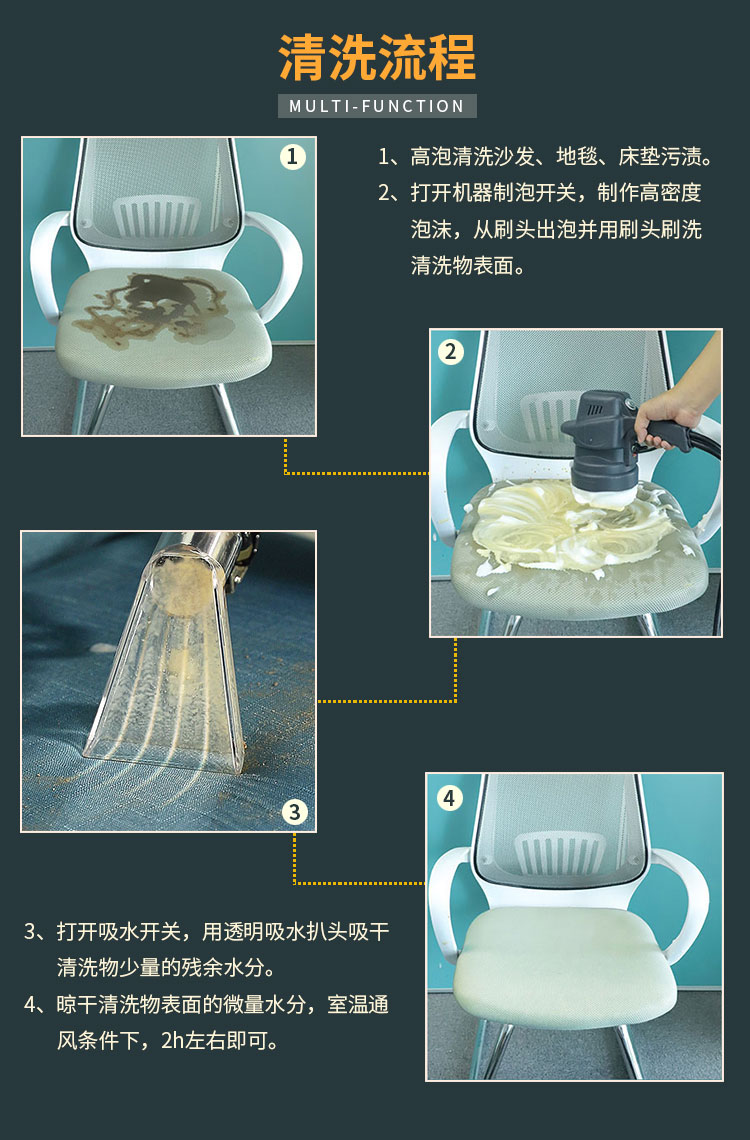 清洗流程

MULTI-FUNCTION

1

1、高泡清洗沙发、地毯、床垫污渍。

2、打开机器制泡开关，制作高密度泡沫，从刷头出泡并用刷头刷洗清洗物表面。

2

3

4

3、打开吸水开关，用透明吸水扒头吸干清洗物少量的残余水分。

4、晾干清洗物表面的微量水分，室温通风条件下，2h左右即可。